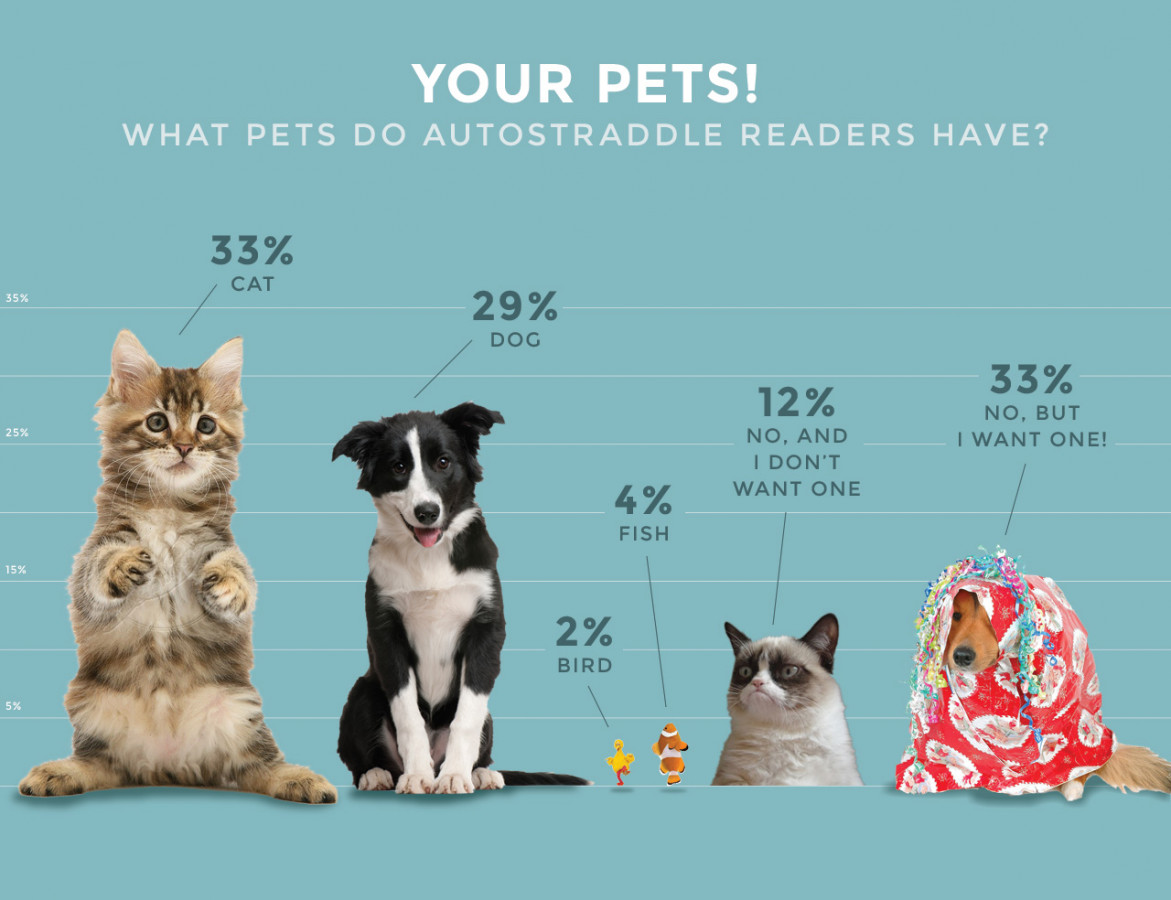 YOUR PETS!
WHAT PETS DO AUTOSTRADDLE READERS HAVE?

35%
25%
15%
5%

33%
CAT

29%
DOG

2%
BIRD

4%
FISH

12%
NO, AND I DON'T WANT ONE

33%
NO, BUT I WANT ONE!