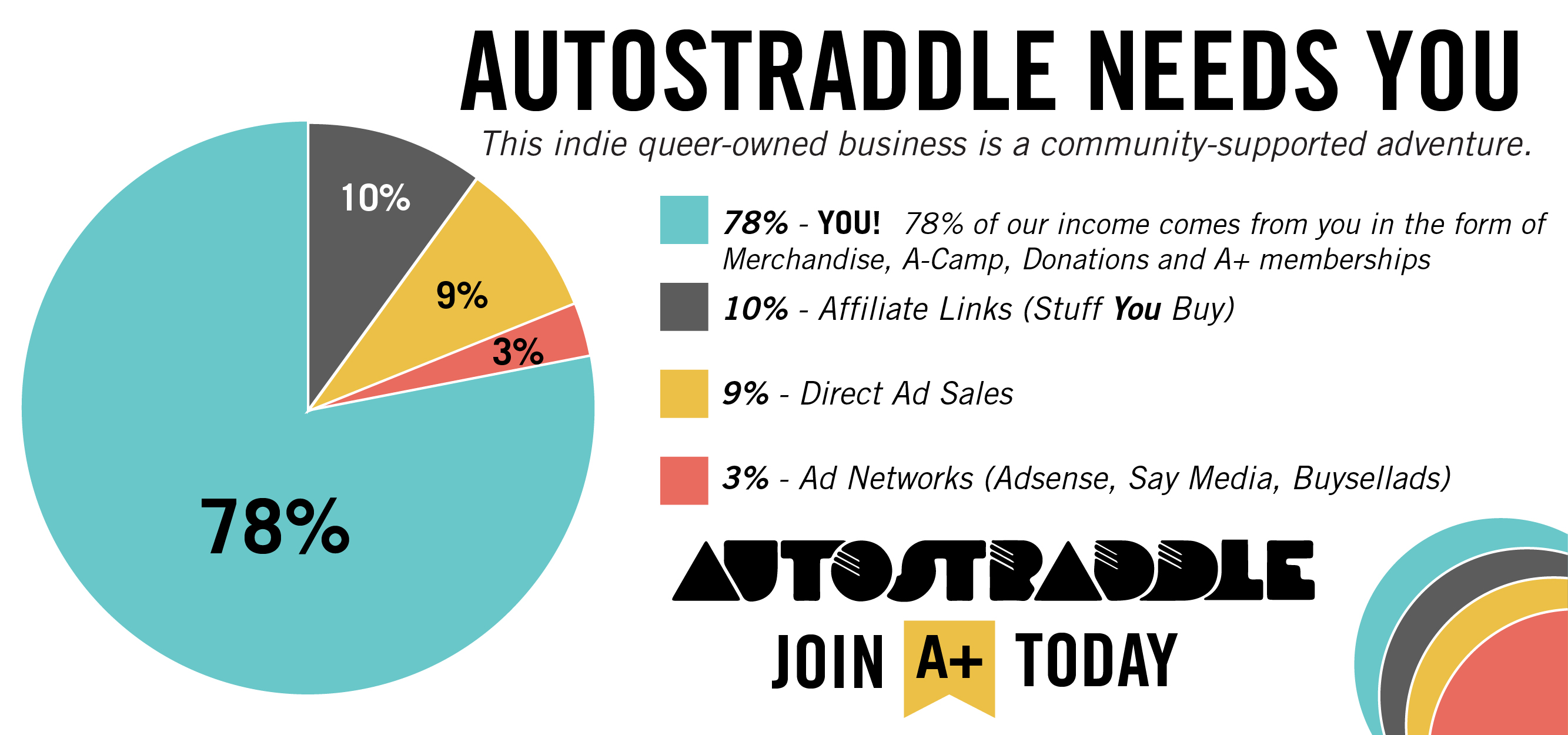 AUTOSTRADDLE NEEDS YOU

This indie queer-owned business is a community-supported adventure.

10%

9%

3%

78%

78% - YOU! 78% of our income comes from you in the form of Merchandise, A-Camp, Donations and A+ memberships

10% - Affiliate Links (Stuff You Buy)

9% - Direct Ad Sales

3% - Ad Networks (Adsense, Say Media, Buysellads)

AUTOSTRADDLE

JOIN A+ TODAY