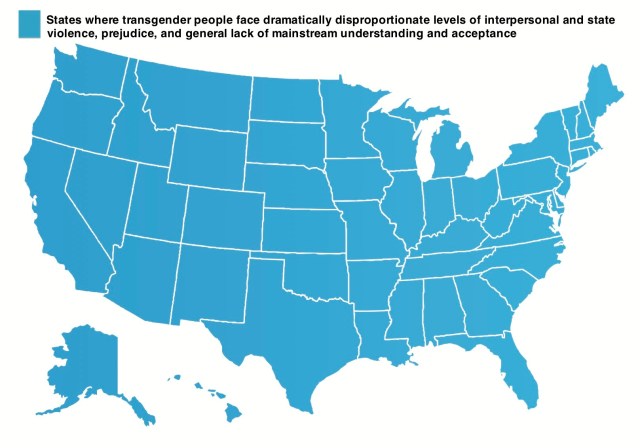 States where transgender people face dramatically disproportionate levels of interpersonal and state violence, prejudice, and general lack of mainstream understanding and acceptance