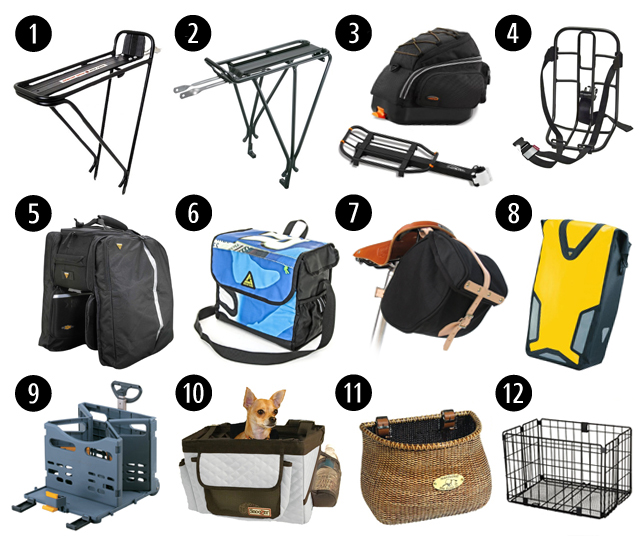 1

2

3

4

5

6

7

8

9

10

11

12