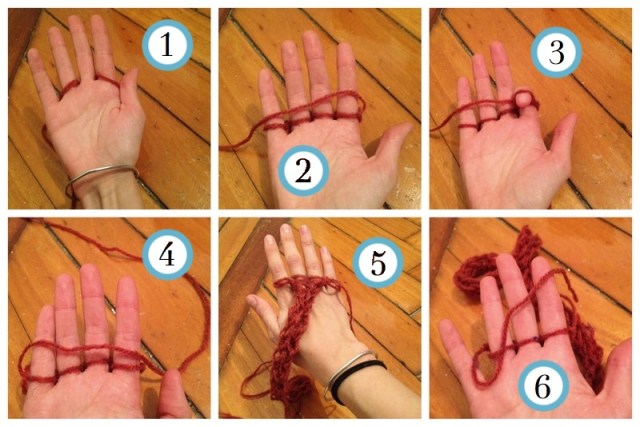 1
2
3
4
5
6