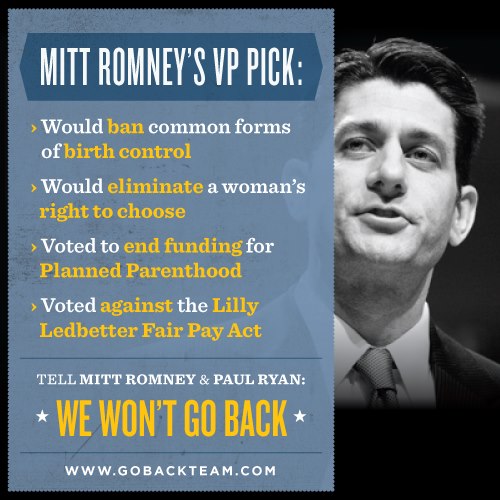 MITT ROMNEY'S VP PICK:

› Would ban common forms of birth control

› Would eliminate a woman's right to choose

› Voted to end funding for Planned Parenthood

› Voted against the Lilly Ledbetter Fair Pay Act

TELL MITT ROMNEY & PAUL RYAN:

★ WE WON'T GO BACK ★

WWW.GOBACKTEAM.COM